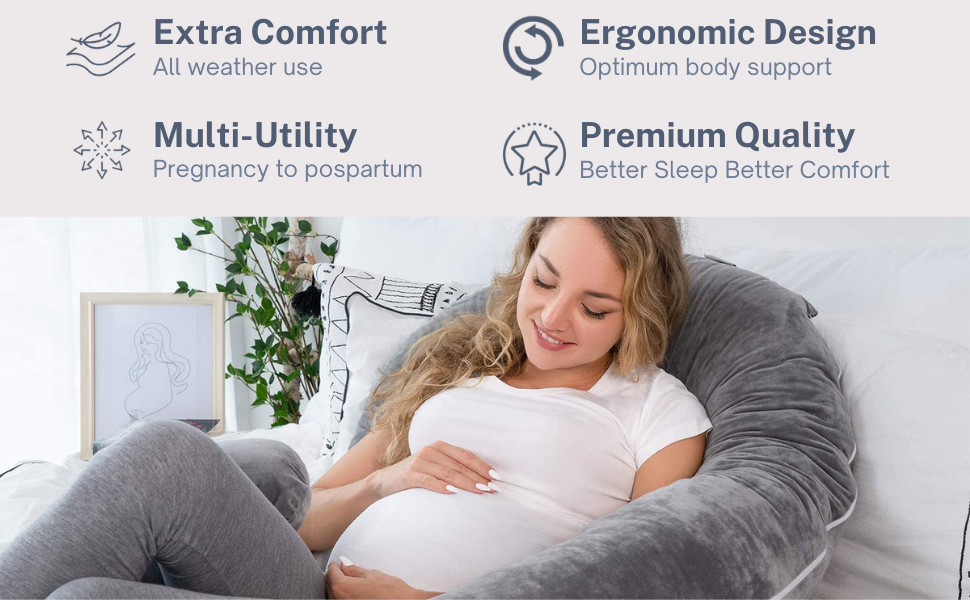 Extra Comfort
All weather use

Ergonomic Design
Optimum body support

Multi-Utility
Pregnancy to pospartum

Premium Quality
Better Sleep Better Comfort